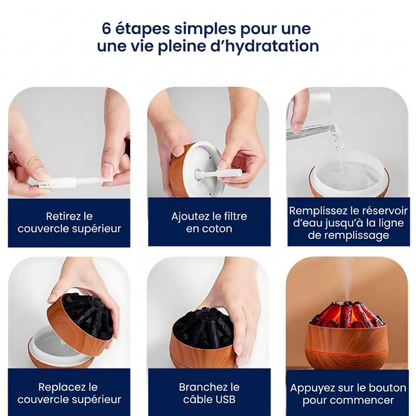 6 étapes simples pour une une vie pleine d'hydratation

Retirez le couvercle supérieur

Ajoutez le filtre en coton

Remplissez le réservoir d'eau jusqu'à la ligne de remplissage

Replacez le couvercle supérieur

Branchez le câble USB

Appuyez sur le bouton pour commencer