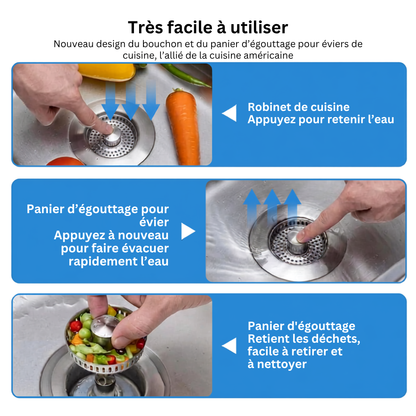 Très facile à utiliser

Nouveau design du bouchon et du panier d'égouttage pour éviers de cuisine, l'allié de la cuisine américaine

Robinet de cuisine
Appuyez pour retenir l'eau

Panier d'égouttage pour évier
Appuyez à nouveau pour faire évacuer rapidement l'eau

Panier d'égouttage
Retient les déchets, facile à retirer et à nettoyer